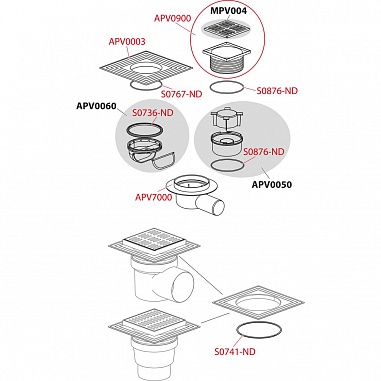 MPV004
APV0900
APV0003
S0767-ND
S0876-ND
APV0060
S0736-ND
S0876-ND
APV0050
APV7000
S0741-ND