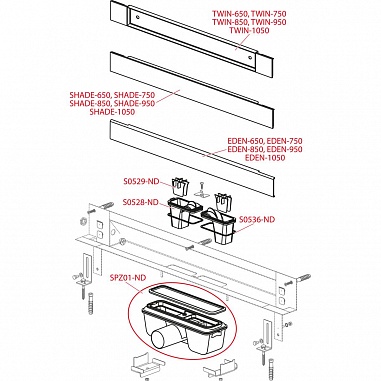 TWIN-650, TWIN-750
TWIN-850, TWIN-950
TWIN-1050

SHADE-650, SHADE-750
SHADE-850, SHADE-950
SHADE-1050

EDEN-650, EDEN-750
EDEN-850, EDEN-950
EDEN-1050

S0529-ND

S0528-ND

S0536-ND

SPZ01-ND