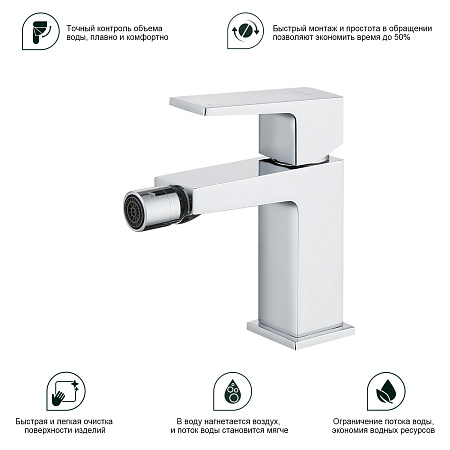 Точный контроль объема воды, плавно и комфортно

Быстрый монтаж и простота в обращении позволяют экономить время до 50%

Быстрая и легкая очистка поверхности изделий

В воду нагнетается воздух, и поток воды становится мягче

Ограничение потока воды, экономия водных ресурсов